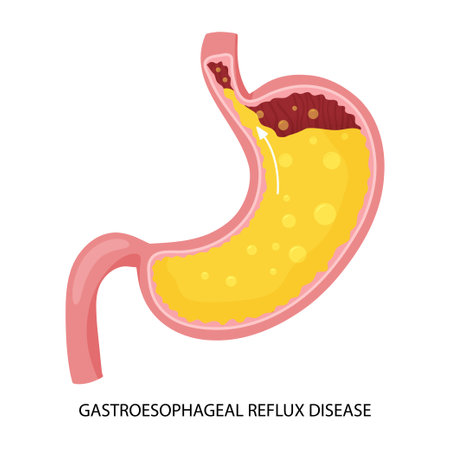 GASTROESOPHAGEAL REFLUX DISEASE