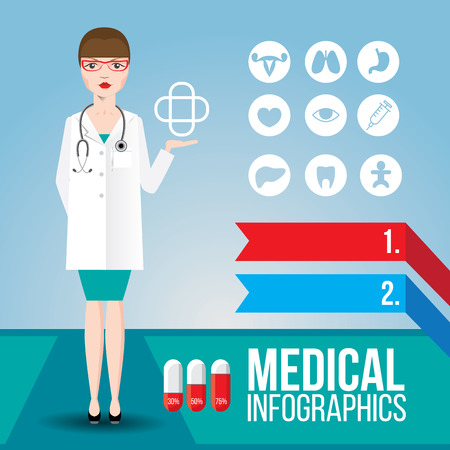 1.

2.

30%
50%
75%

MEDICAL
INFOGRAPHICS