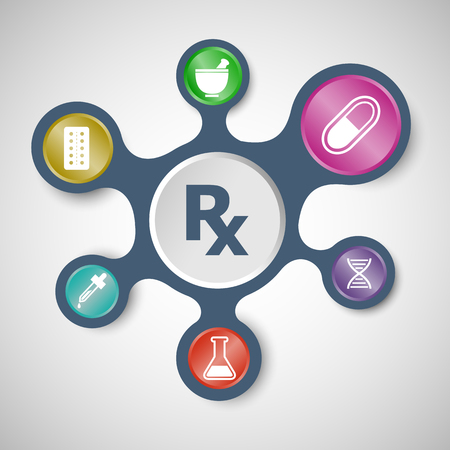 Rx